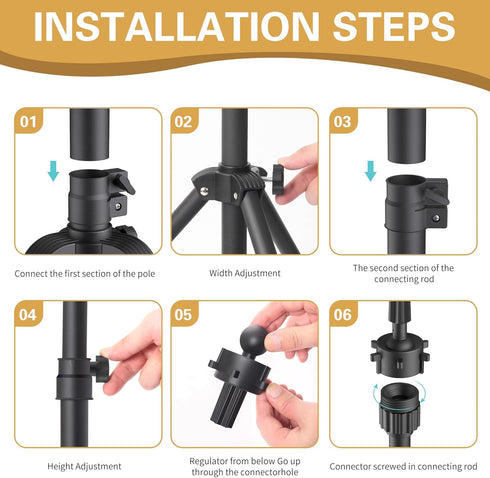 INSTALLATION STEPS

01

Connect the first section of the pole

02

Width Adjustment

03

The second section of the connecting rod

04

Height Adjustment

05

Regulator from below Go up through the connectorhole

06

Connector screwed in connecting rod