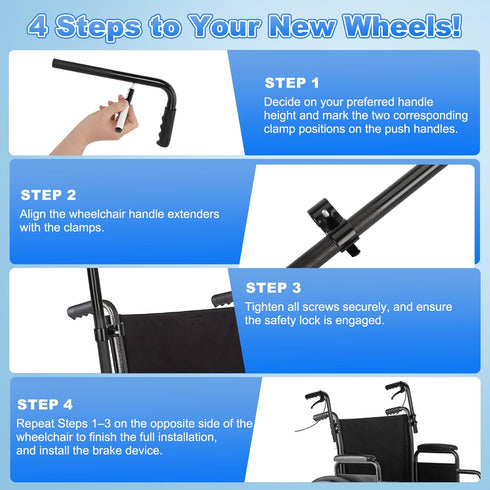 4 Steps to Your New Wheels!

STEP 1
Decide on your preferred handle height and mark the two corresponding clamp positions on the push handles.

STEP 2
Align the wheelchair handle extenders with the clamps.

STEP 3
Tighten all screws securely, and ensure the safety lock is engaged.

STEP 4
Repeat Steps 1–3 on the opposite side of the wheelchair to finish the full installation, and install the brake device.