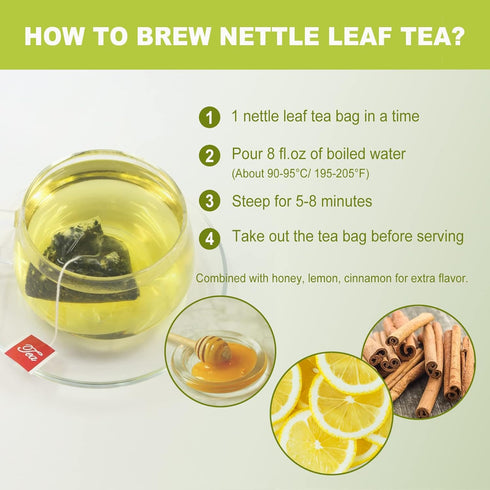 HOW TO BREW NETTLE LEAF TEA?

1 1 nettle leaf tea bag in a time

2 Pour 8 fl.oz of boiled water
(About 90-95°C/ 195-205°F)

3 Steep for 5-8 minutes

4 Take out the tea bag before serving

Combined with honey, lemon, cinnamon for extra flavor.

Tea