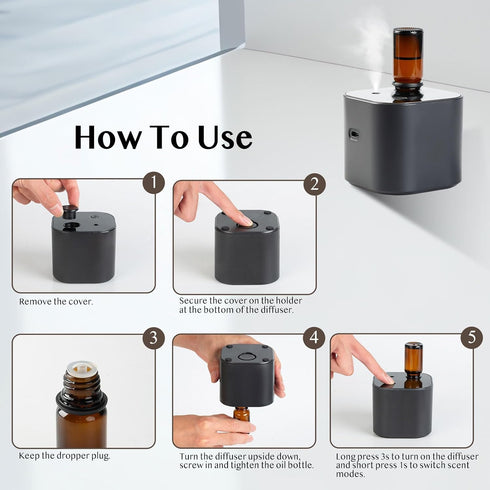 How To Use

1

Remove the cover.

2

Secure the cover on the holder at the bottom of the diffuser.

3

Keep the dropper plug.

4

Turn the diffuser upside down, screw in and tighten the oil bottle.

5

Long press 3s to turn on the diffuser and short press 1s to switch scent modes.