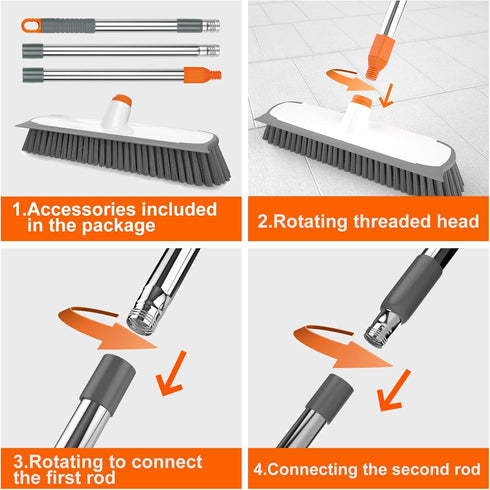 1.Accessories included in the package

2.Rotating threaded head

3.Rotating to connect the first rod

4.Connecting the second rod