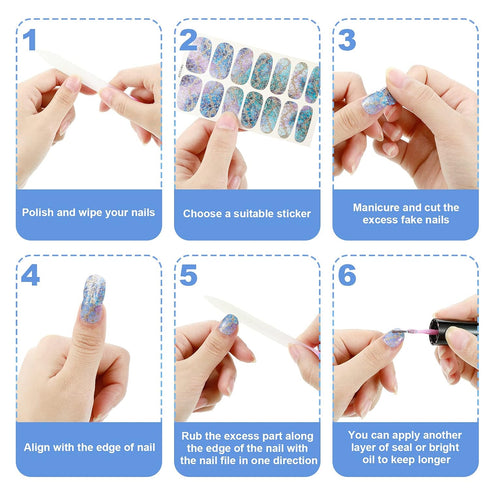 1

Polish and wipe your nails

2

Choose a suitable sticker

3

Manicure and cut the excess fake nails

4

Align with the edge of nail

5

Rub the excess part along the edge of the nail with the nail file in one direction

6

You can apply another layer of seal or bright oil to keep longer