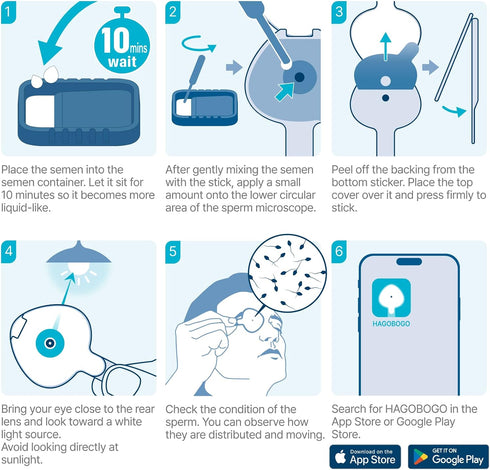 1

10 mins wait

Place the semen into the semen container. Let it sit for 10 minutes so it becomes more liquid-like.

2

After gently mixing the semen with the stick, apply a small amount onto the lower circular area of the sperm microscope.

3

Peel off the backing from the bottom sticker. Place the top cover over it and press firmly to stick.

4

Bring your eye close to the rear lens and look toward a white light source.
Avoid looking directly at sunlight.

5

Check the condition of the sperm. You can observe how they are distributed and moving.

6

HAGOBOGO

Search for HAGOBOGO in the App Store or Google Play Store.

Download on the App Store

GET IT ON Google Play