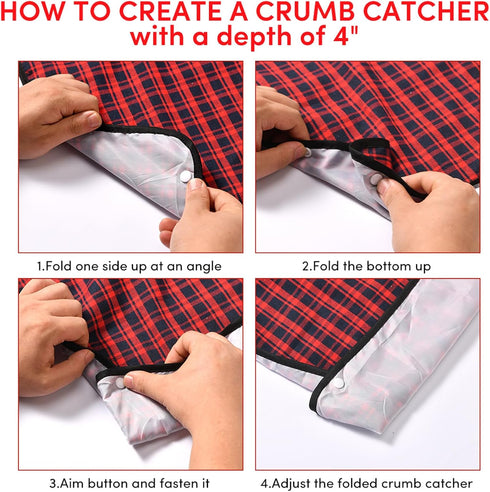 HOW TO CREATE A CRUMB CATCHER
with a depth of 4"

1.Fold one side up at an angle

2.Fold the bottom up

3.Aim button and fasten it

4.Adjust the folded crumb catcher