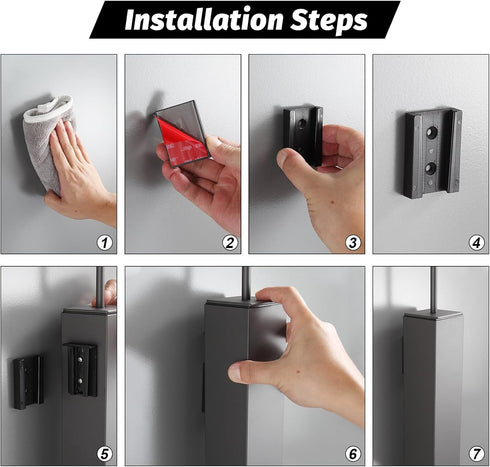 Installation Steps

1

2

3

4

5

6

7