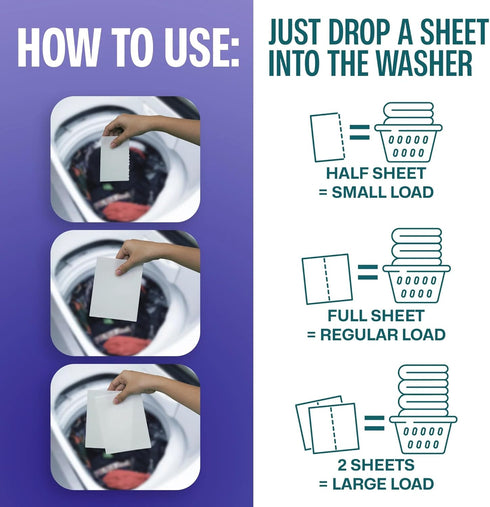 HOW TO USE:

JUST DROP A SHEET INTO THE WASHER

HALF SHEET
= SMALL LOAD

FULL SHEET
= REGULAR LOAD

2 SHEETS
= LARGE LOAD