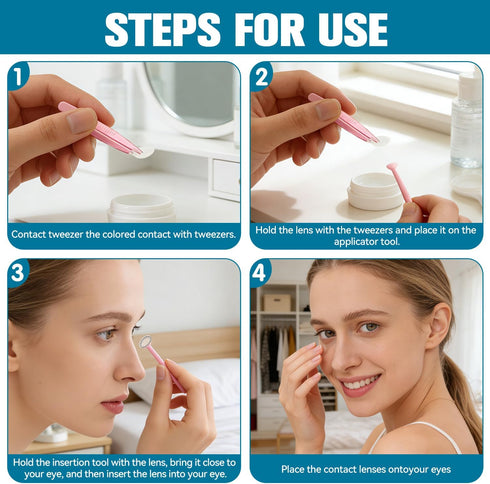 STEPS FOR USE

1

Contact tweezer the colored contact with tweezers.

2

Hold the lens with the tweezers and place it on the applicator tool.

3

Hold the insertion tool with the lens, bring it close to your eye, and then insert the lens into your eye.

4

Place the contact lenses ontoyour eyes