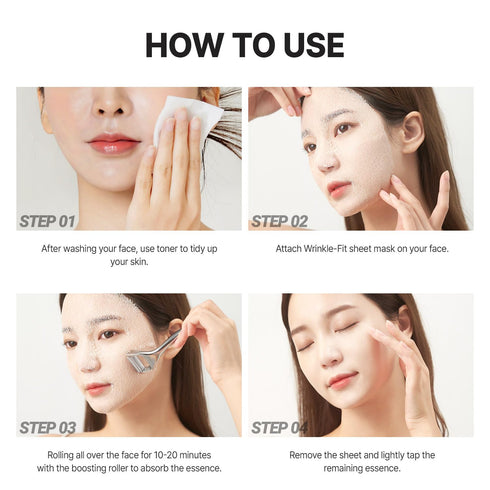 HOW TO USE

STEP 01

After washing your face, use toner to tidy up your skin.

STEP 02

Attach Wrinkle-Fit sheet mask on your face.

STEP 03

Rolling all over the face for 10-20 minutes with the boosting roller to absorb the essence.

STEP 04

Remove the sheet and lightly tap the remaining essence.