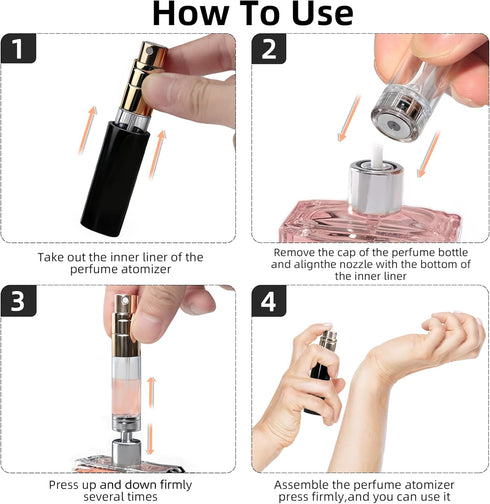 How To Use

1

Take out the inner liner of the perfume atomizer

2

Remove the cap of the perfume bottle and alignthe nozzle with the bottom of the inner liner

3

Press up and down firmly several times

4

Assemble the perfume atomizer press firmly,and you can use it