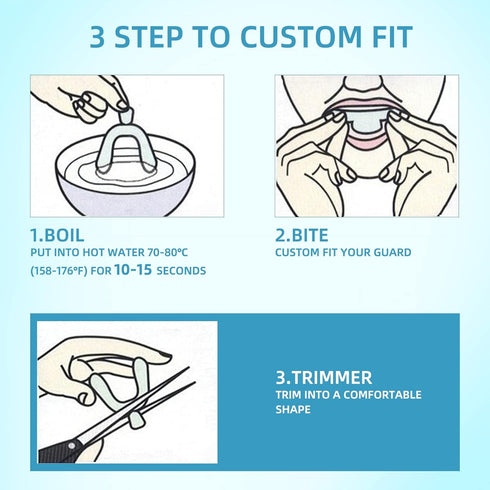 3 STEP TO CUSTOM FIT

1.BOIL
PUT INTO HOT WATER 70-80°C (158-176°F) FOR 10-15 SECONDS

2.BITE
CUSTOM FIT YOUR GUARD

3.TRIMMER
TRIM INTO A COMFORTABLE SHAPE