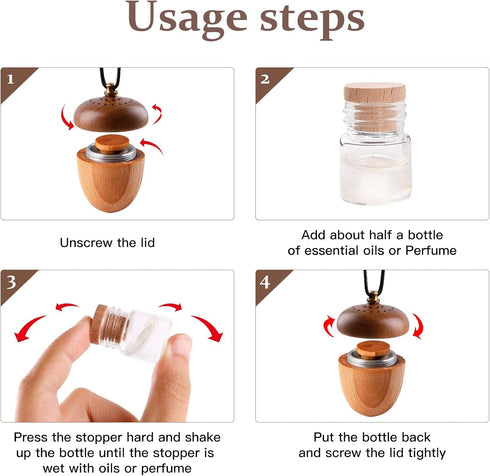 Usage steps

1

Unscrew the lid

2

Add about half a bottle of essential oils or Perfume

3

Press the stopper hard and shake up the bottle until the stopper is wet with oils or perfume

4

Put the bottle back and screw the lid tightly