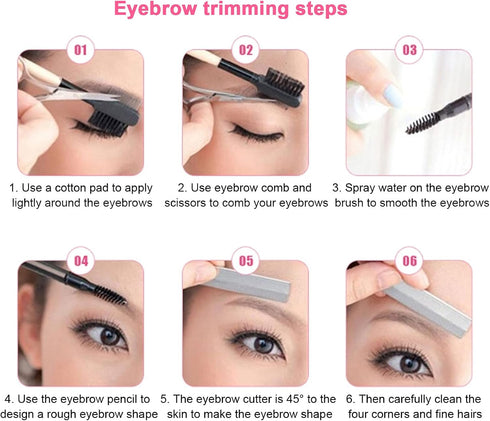 Eyebrow trimming steps

01

1. Use a cotton pad to apply lightly around the eyebrows

02

2. Use eyebrow comb and scissors to comb your eyebrows

03

3. Spray water on the eyebrow brush to smooth the eyebrows

04

4. Use the eyebrow pencil to design a rough eyebrow shape

05

5. The eyebrow cutter is 45° to the skin to make the eyebrow shape

06

6. Then carefully clean the four corners and fine hairs