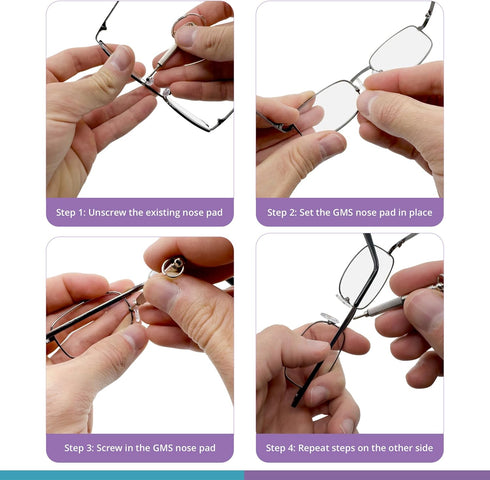 Step 1: Unscrew the existing nose pad

Step 2: Set the GMS nose pad in place

Step 3: Screw in the GMS nose pad

Step 4: Repeat steps on the other side