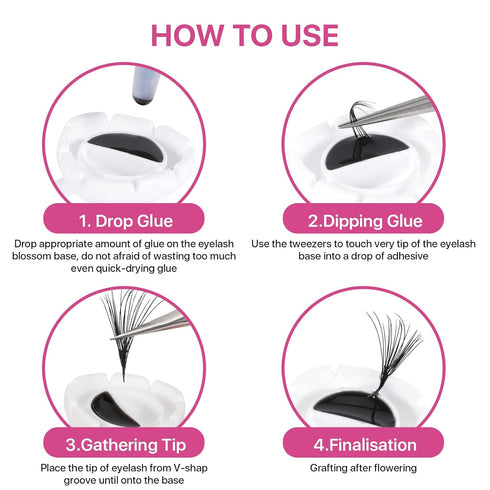 HOW TO USE

1. Drop Glue

Drop appropriate amount of glue on the eyelash blossom base, do not afraid of wasting too much even quick-drying glue

2.Dipping Glue

Use the tweezers to touch very tip of the eyelash base into a drop of adhesive

3.Gathering Tip

Place the tip of eyelash from V-shap groove until onto the base

4.Finalisation

Grafting after flowering