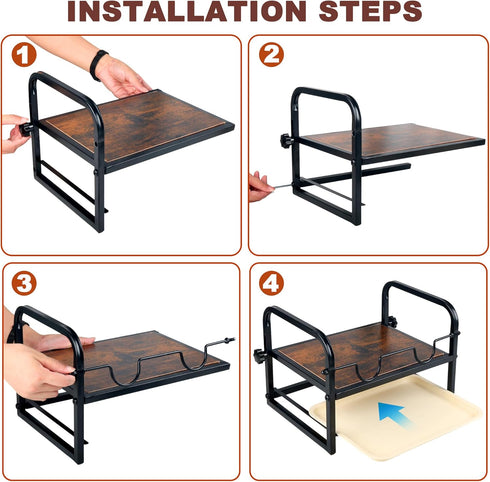 INSTALLATION STEPS

1

2

3

4