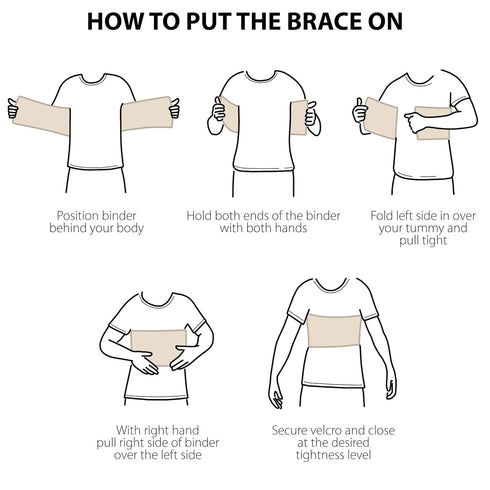 HOW TO PUT THE BRACE ON

Position binder behind your body

Hold both ends of the binder with both hands

Fold left side in over your tummy and pull tight

With right hand pull right side of binder over the left side

Secure velcro and close at the desired tightness level