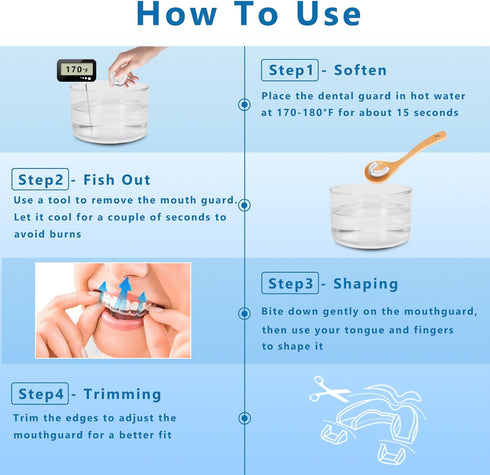 How To Use

170°F

Step1 - Soften

Place the dental guard in hot water at 170-180°F for about 15 seconds

Step2 - Fish Out

Use a tool to remove the mouth guard. Let it cool for a couple of seconds to avoid burns

Step3 - Shaping

Bite down gently on the mouthguard, then use your tongue and fingers to shape it

Step4 - Trimming

Trim the edges to adjust the mouthguard for a better fit