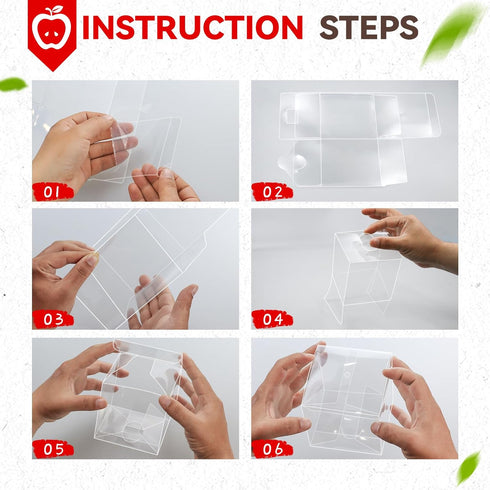 INSTRUCTION STEPS

01

02

03

04

05

06