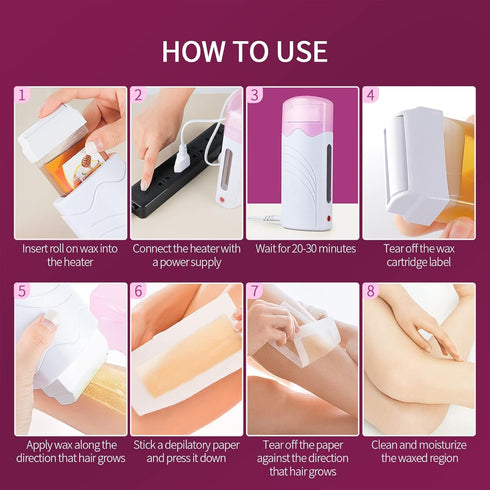 HOW TO USE

1
Insert roll on wax into the heater

2
Connect the heater with a power supply

3
Wait for 20-30 minutes

4
Tear off the wax cartridge label

5
Apply wax along the direction that hair grows

6
Stick a depilatory paper and press it down

7
Tear off the paper against the direction that hair grows

8
Clean and moisturize the waxed region