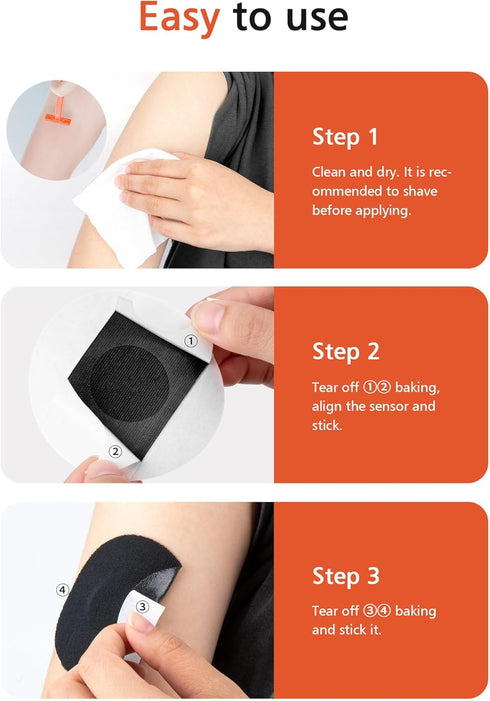 Easy to use

Step 1

Clean and dry. It is recommended to shave before applying.

①

②

Step 2

Tear off ①② baking, align the sensor and stick.

④

③

Step 3

Tear off ③④ baking and stick it.