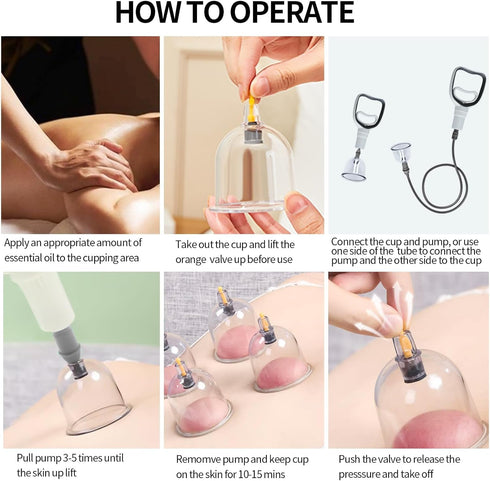 HOW TO OPERATE

Apply an appropriate amount of essential oil to the cupping area

Take out the cup and lift the orange valve up before use

Connect the cup and pump, or use one side of the tube to connect the pump and the other side to the cup

Pull pump 3-5 times until the skin up lift

Remomve pump and keep cup on the skin for 10-15 mins

Push the valve to release the presssure and take off