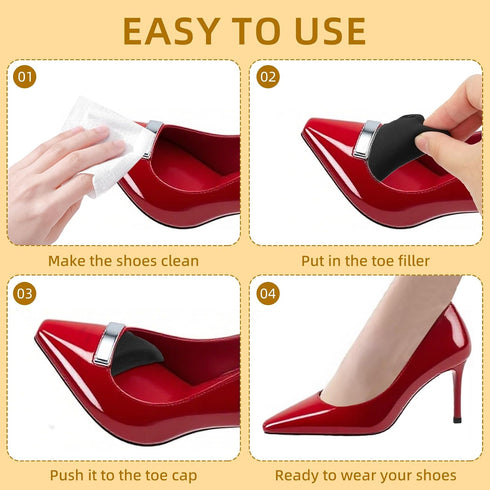 EASY TO USE

01

Make the shoes clean

02

Put in the toe filler

03

Push it to the toe cap

04

Ready to wear your shoes