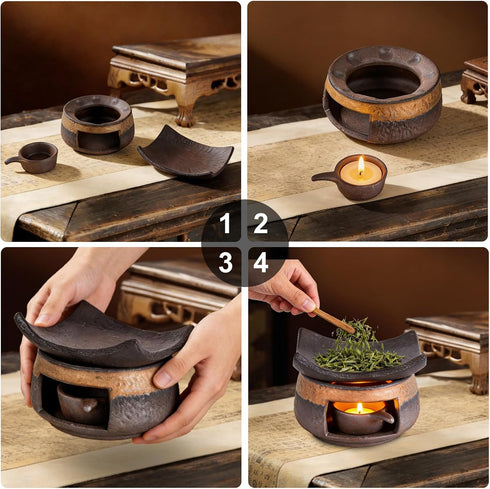 1 2
3 4