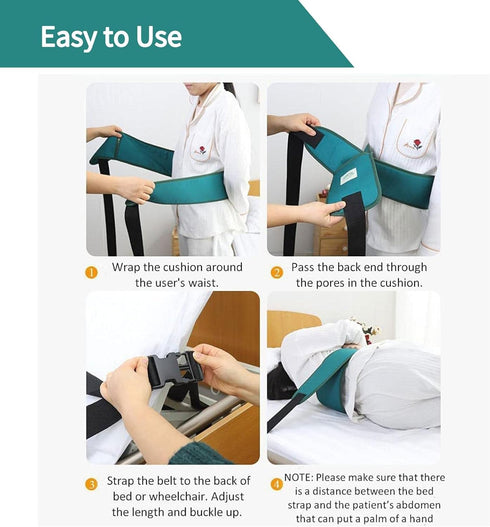 Easy to Use

1 Wrap the cushion around the user's waist.

2 Pass the back end through the pores in the cushion.

3 Strap the belt to the back of bed or wheelchair. Adjust the length and buckle up.

4 NOTE: Please make sure that there is a distance between the bed strap and the patient's abdomen that can put a palm of a hand