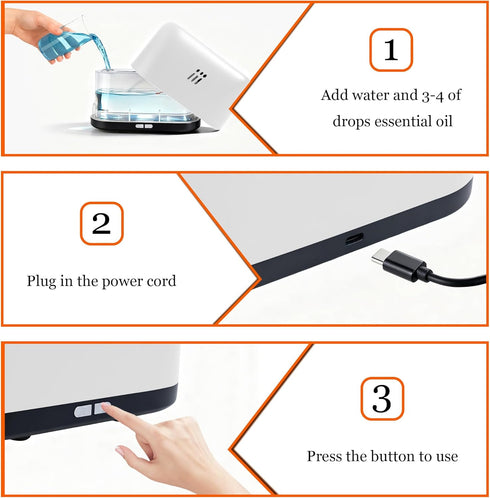 1

Add water and 3-4 of drops essential oil

2

Plug in the power cord

3

Press the button to use