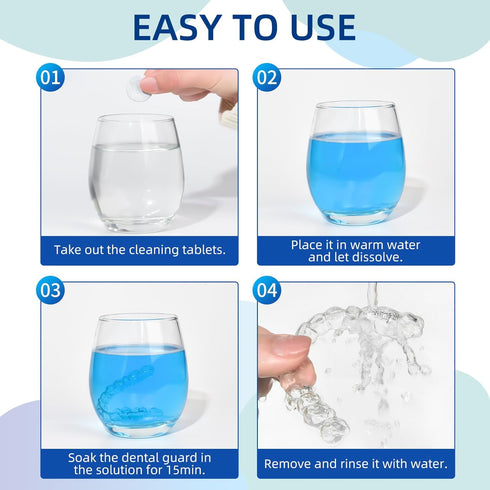 EASY TO USE

01

Take out the cleaning tablets.

02

Place it in warm water and let dissolve.

03

Soak the dental guard in the solution for 15min.

04

Remove and rinse it with water.