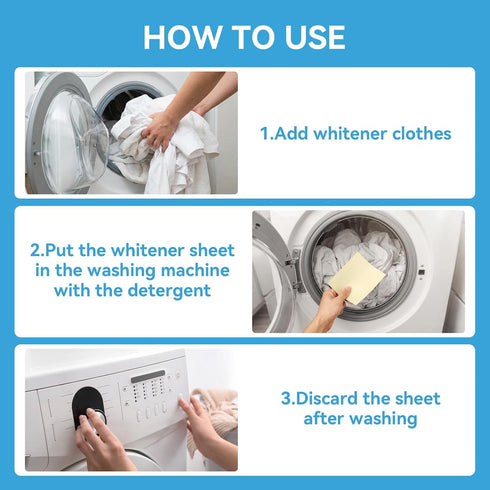 HOW TO USE

1.Add whitener clothes

2.Put the whitener sheet in the washing machine with the detergent

3.Discard the sheet after washing