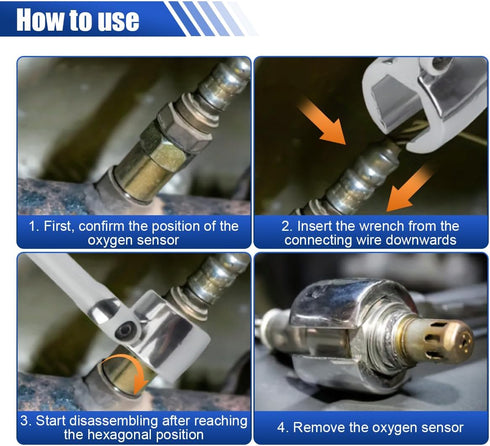 How to use

1. First, confirm the position of the oxygen sensor

2. Insert the wrench from the connecting wire downwards

3. Start disassembling after reaching the hexagonal position

4. Remove the oxygen sensor