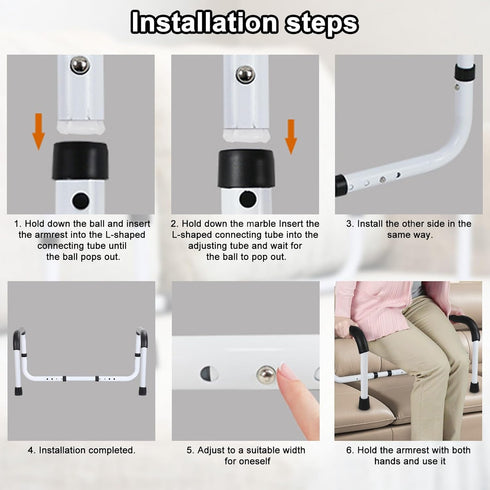 Installation steps

1. Hold down the ball and insert the armrest into the L-shaped connecting tube until the ball pops out.

2. Hold down the marble Insert the L-shaped connecting tube into the adjusting tube and wait for the ball to pop out.

3. Install the other side in the same way.

4. Installation completed.

5. Adjust to a suitable width for oneself

6. Hold the armrest with both hands and use it