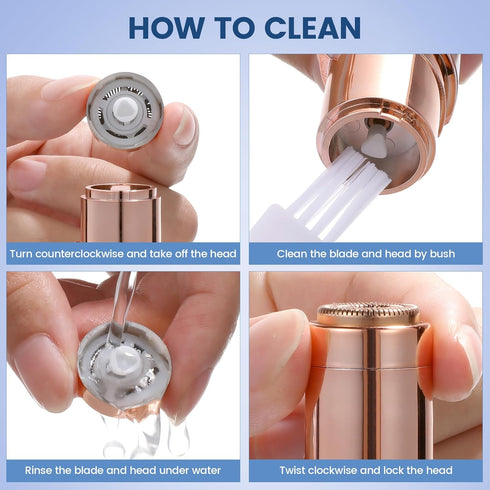 HOW TO CLEAN

Turn counterclockwise and take off the head

Clean the blade and head by bush

Rinse the blade and head under water

Twist clockwise and lock the head