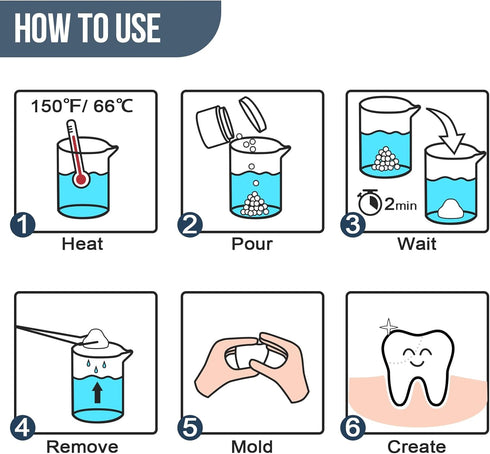 HOW TO USE

150°F/ 66°C

1
Heat

2
Pour

2min

3
Wait

4
Remove

5
Mold

6
Create