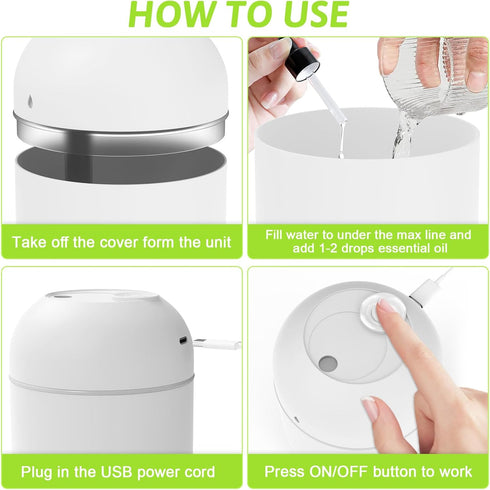 HOW TO USE

Take off the cover form the unit

Fill water to under the max line and add 1-2 drops essential oil

Plug in the USB power cord

Press ON/OFF button to work