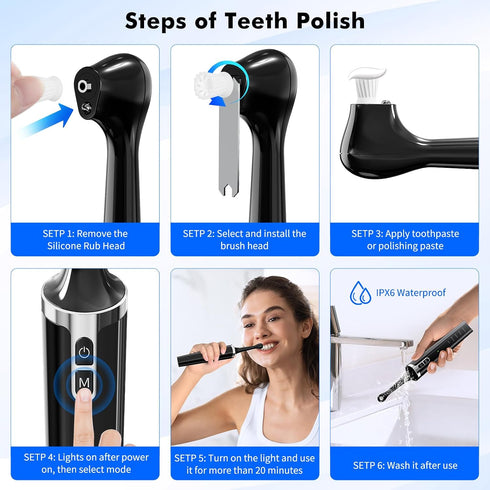 Steps of Teeth Polish

SETP 1: Remove the Silicone Rub Head

SETP 2: Select and install the brush head

SETP 3: Apply toothpaste or polishing paste

M

SETP 4: Lights on after power on, then select mode

SETP 5: Turn on the light and use it for more than 20 minutes

IPX6 Waterproof

SETP 6: Wash it after use