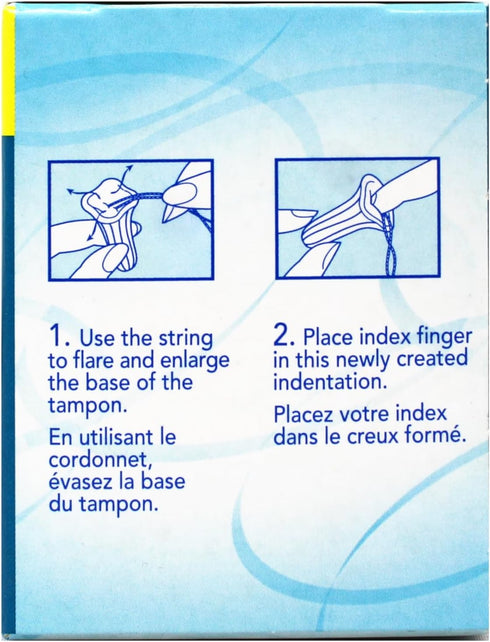 1. Use the string to flare and enlarge the base of the tampon.

En utilisant le cordonnet, évasez la base du tampon.

2. Place index finger in this newly created indentation.

Placez votre index dans le creux formé.