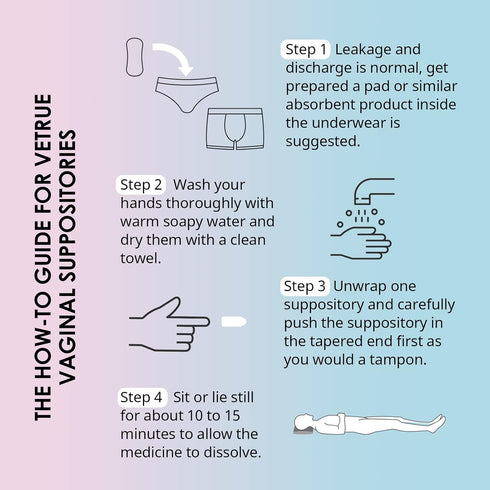 THE HOW-TO GUIDE FOR VETRUE VAGINAL SUPPOSITORIES

Step 1 Leakage and discharge is normal, get prepared a pad or similar absorbent product inside the underwear is suggested.

Step 2 Wash your hands thoroughly with warm soapy water and dry them with a clean towel.

Step 3 Unwrap one suppository and carefully push the suppository in the tapered end first as you would a tampon.

Step 4 Sit or lie still for about 10 to 15 minutes to allow the medicine to dissolve.