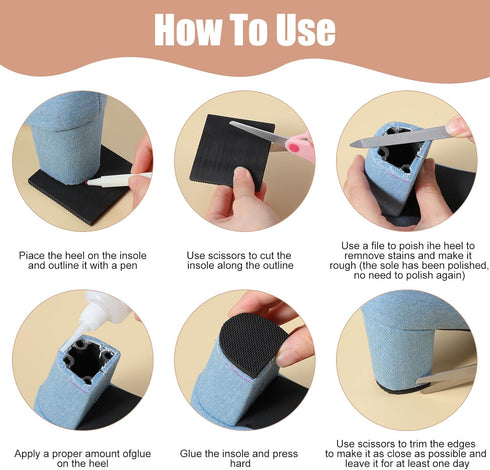 How To Use

Piace the heel on the insole and outline it with a pen

Use scissors to cut the insole along the outline

Use a file to poish ihe heel to remnove stains and make it rough (the sole has been polished, no need to polish again)

Apply a proper amount ofglue on the heel

Glue the insole and press hard

Use scissors to trim the edges to make it as close as possible and leave it for at least one day