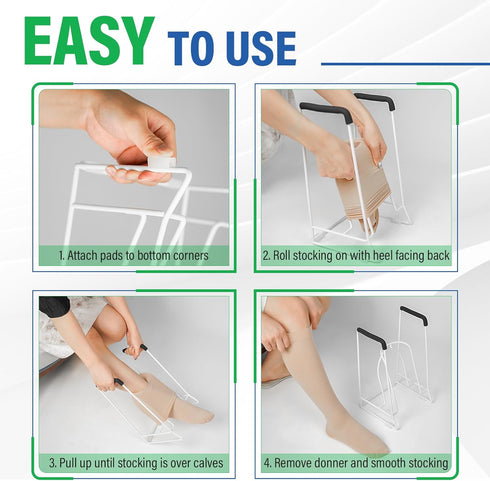 EASY TO USE

1. Attach pads to bottom corners

2. Roll stocking on with heel facing back

3. Pull up until stocking is over calves

4. Remove donner and smooth stocking