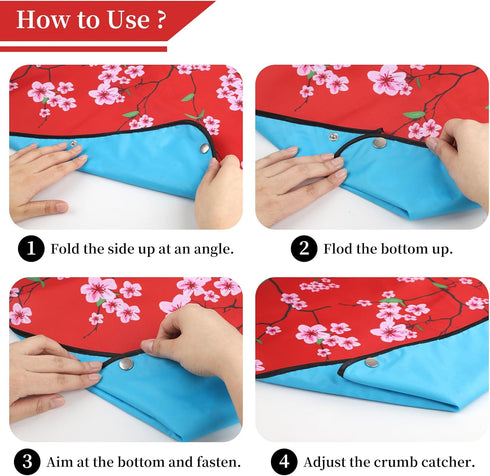 How to Use ?

1 Fold the side up at an angle.

2 Flod the bottom up.

3 Aim at the bottom and fasten.

4 Adjust the crumb catcher.