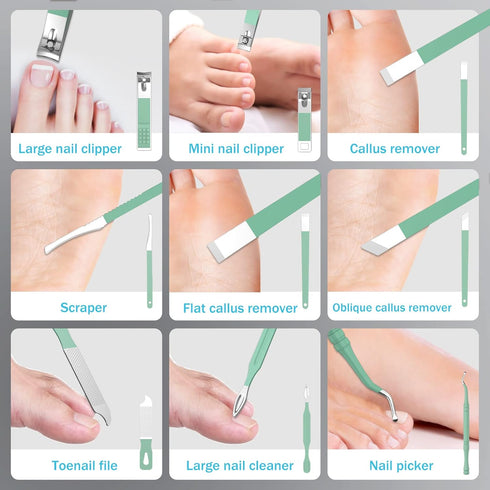 Large nail clipper

Mini nail clipper

Callus remover

Scraper

Flat callus remover

Oblique callus remover

Toenail file

Large nail cleaner

Nail picker