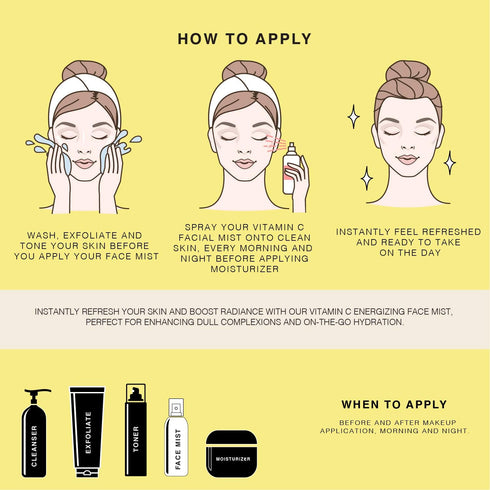 HOW TO APPLY

WASH, EXFOLIATE AND TONE YOUR SKIN BEFORE YOU APPLY YOUR FACE MIST

SPRAY YOUR VITAMIN C FACIAL MIST ONTO CLEAN SKIN, EVERY MORNING AND NIGHT BEFORE APPLYING MOISTURIZER

INSTANTLY FEEL REFRESHED AND READY TO TAKE ON THE DAY

INSTANTLY REFRESH YOUR SKIN AND BOOST RADIANCE WITH OUR VITAMIN C ENERGIZING FACE MIST, PERFECT FOR ENHANCING DULL COMPLEXIONS AND ON-THE-GO HYDRATION.

CLEANSER

EXFOLIATE

TONER

FACE MIST

MOISTURIZER

WHEN TO APPLY

BEFORE AND AFTER MAKEUP APPLICATION, MORNING AND NIGHT.