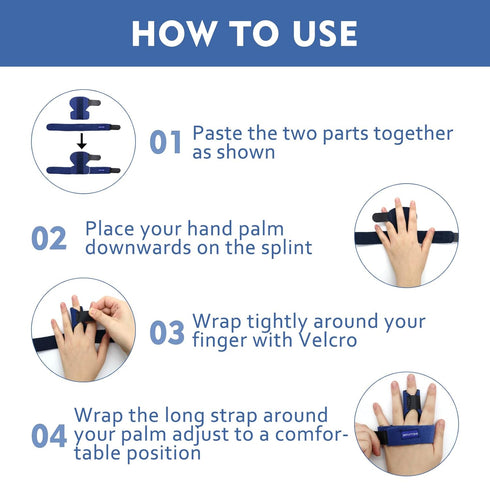 HOW TO USE

01 Paste the two parts together as shown

02 Place your hand palm downwards on the splint

03 Wrap tightly around your finger with Velcro

04 Wrap the long strap around your palm adjust to a comfortable position