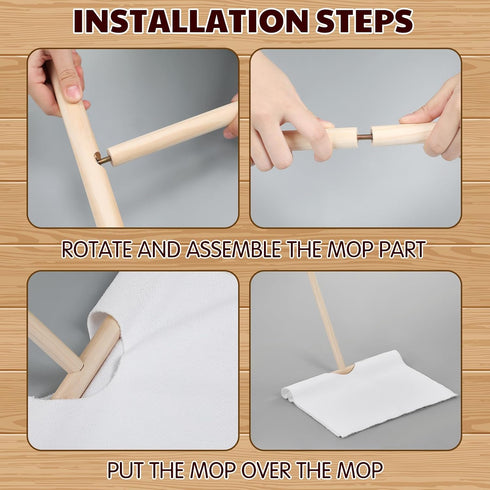 INSTALLATION STEPS

ROTATE AND ASSEMBLE THE MOP PART

PUT THE MOP OVER THE MOP