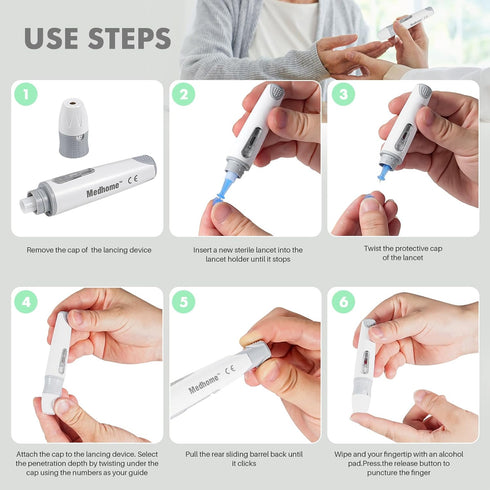 USE STEPS

1

Medhome™ CE

Remove the cap of the lancing device

2

Insert a new sterile lancet into the lancet holder until it stops

3

Twist the protective cap of the lancet

4

Attach the cap to the lancing device. Select the penetration depth by twisting under the cap using the numbers as your guide

5

Medhome™ CE

Pull the rear sliding barrel back until it clicks

6

Wipe and your fingertip with an alcohol pad.Press.the release button to puncture the finger