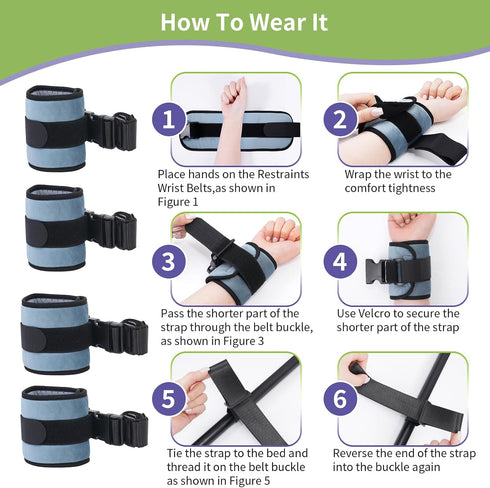 How To Wear It

1

Place hands on the Restraints Wrist Belts,as shown in Figure 1

2

Wrap the wrist to the comfort tightness

3

Pass the shorter part of the strap through the belt buckle, as shown in Figure 3

4

Use Velcro to secure the shorter part of the strap

5

Tie the strap to the bed and thread it on the belt buckle as shown in Figure 5

6

Reverse the end of the strap into the buckle again