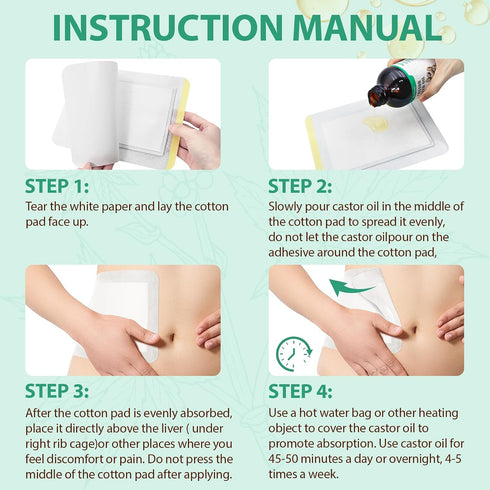 INSTRUCTION MANUAL

STEP 1:
Tear the white paper and lay the cotton pad face up.

STEP 2:
Slowly pour castor oil in the middle of the cotton pad to spread it evenly, do not let the castor oilpour on the adhesive around the cotton pad,

STEP 3:
After the cotton pad is evenly absorbed, place it directly above the liver ( under right rib cage)or other places where you feel discomfort or pain. Do not press the middle of the cotton pad after applying.

STEP 4:
Use a hot water bag or other heating object to cover the castor oil to promote absorption. Use castor oil for 45-50 minutes a day or overnight, 4-5 times a week.