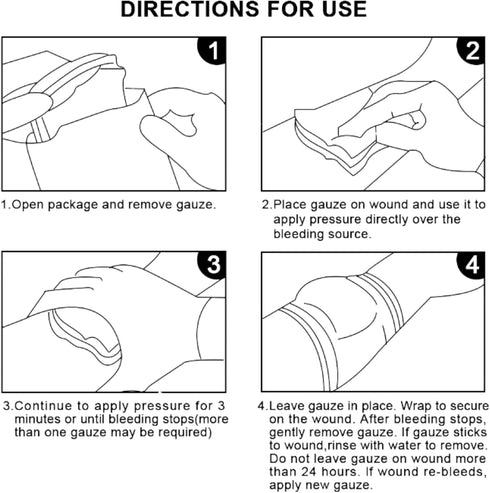 DIRECTIONS FOR USE

1

1.Open package and remove gauze.

2

2.Place gauze on wound and use it to apply pressure directly over the bleeding source.

3

3.Continue to apply pressure for 3 minutes or until bleeding stops(more than one gauze may be required)

4

4.Leave gauze in place. Wrap to secure on the wound. After bleeding stops, gently remove gauze. If gauze sticks to wound,rinse with water to remove. Do not leave gauze on wound more than 24 hours. If wound re-bleeds, apply new gauze.